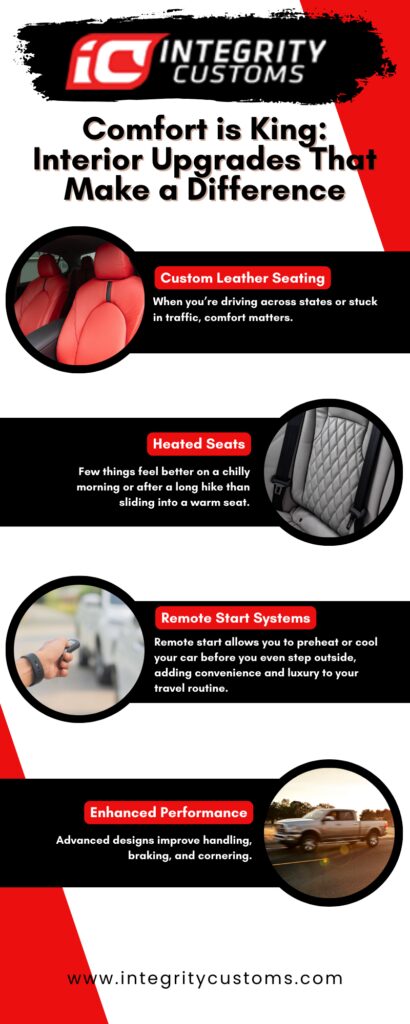 IC INTEGRITY CUSTOMS

Comfort is King: Interior Upgrades That Make a Difference

Custom Leather Seating

When you're driving across states or stuck in traffic, comfort matters.

Heated Seats

Few things feel better on a chilly morning or after a long hike than sliding into a warm seat.

Remote Start Systems

Remote start allows you to preheat or cool your car before you even step outside, adding convenience and luxury to your travel routine.

Enhanced Performance

Advanced designs improve handling, braking, and cornering.

www.integritycustoms.com