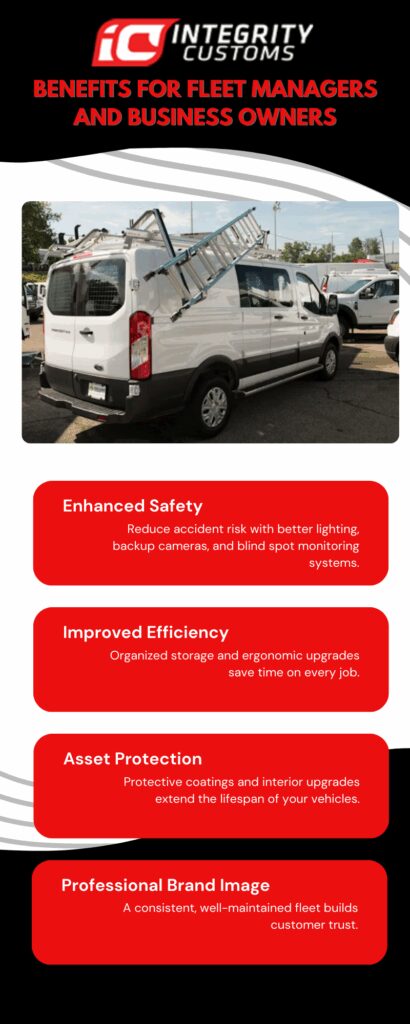 IC INTEGRITY CUSTOMS

BENEFITS FOR FLEET MANAGERS AND BUSINESS OWNERS

Enhanced Safety

Reduce accident risk with better lighting, backup cameras, and blind spot monitoring systems.

Improved Efficiency

Organized storage and ergonomic upgrades save time on every job.

Asset Protection

Protective coatings and interior upgrades extend the lifespan of your vehicles.

Professional Brand Image

A consistent, well-maintained fleet builds customer trust.