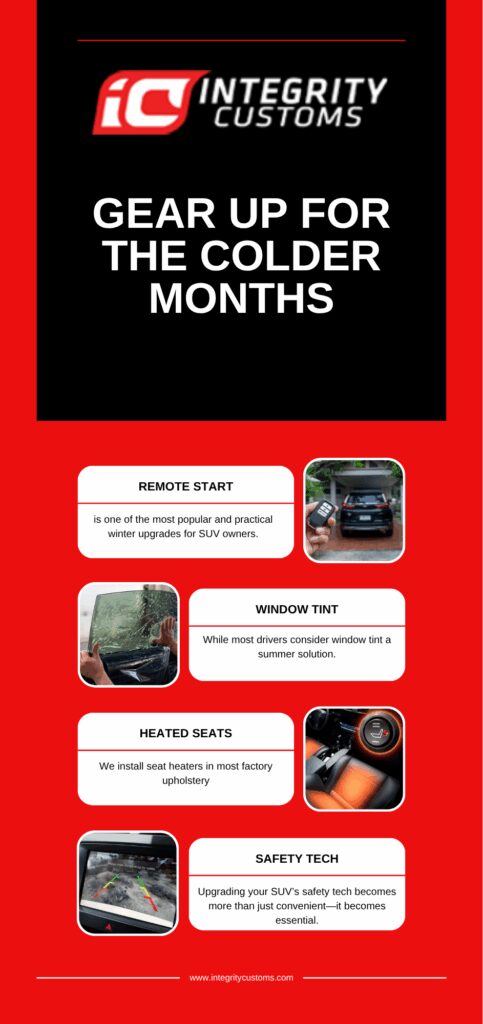 IC INTEGRITY CUSTOMS

GEAR UP FOR THE COLDER MONTHS

REMOTE START

is one of the most popular and practical winter upgrades for SUV owners.

WINDOW TINT

While most drivers consider window tint a summer solution.

HEATED SEATS

We install seat heaters in most factory upholstery

SAFETY TECH

Upgrading your SUV's safety tech becomes more than just convenient—it becomes essential.

www.integritycustoms.com