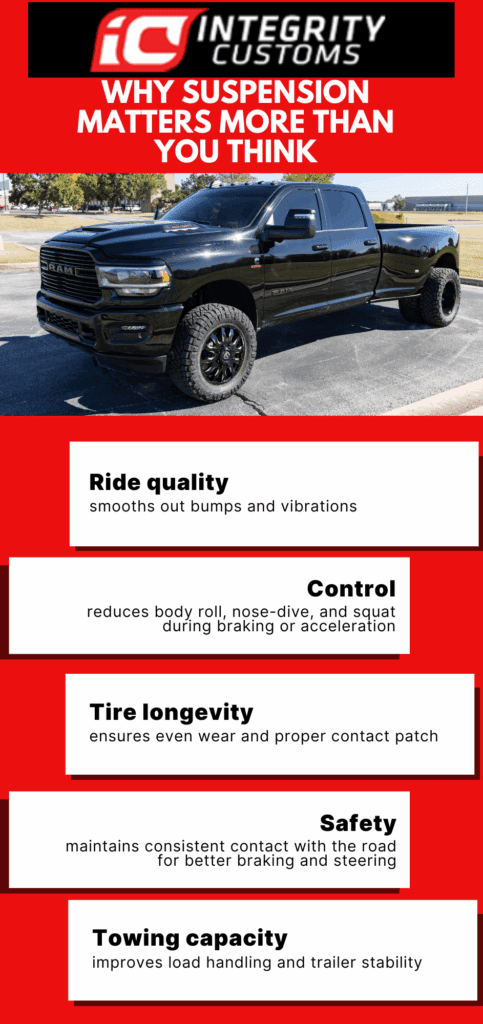 iC INTEGRITY CUSTOMS

WHY SUSPENSION MATTERS MORE THAN YOU THINK

RAM

Ride quality
smooths out bumps and vibrations

Control
reduces body roll, nose-dive, and squat during braking or acceleration

Tire longevity
ensures even wear and proper contact patch

Safety
maintains consistent contact with the road for better braking and steering

Towing capacity
improves load handling and trailer stability