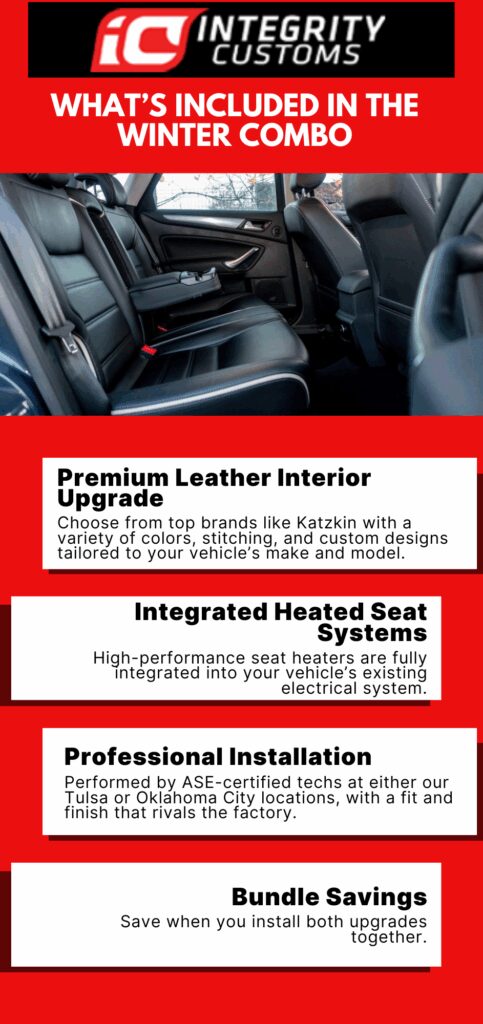 IC INTEGRITY CUSTOMS

WHAT'S INCLUDED IN THE WINTER COMBO

Premium Leather Interior Upgrade

Choose from top brands like Katzkin with a variety of colors, stitching, and custom designs tailored to your vehicle's make and model.

Integrated Heated Seat Systems

High-performance seat heaters are fully integrated into your vehicle's existing electrical system.

Professional Installation

Performed by ASE-certified techs at either our Tulsa or Oklahoma City locations, with a fit and finish that rivals the factory.

Bundle Savings

Save when you install both upgrades together.